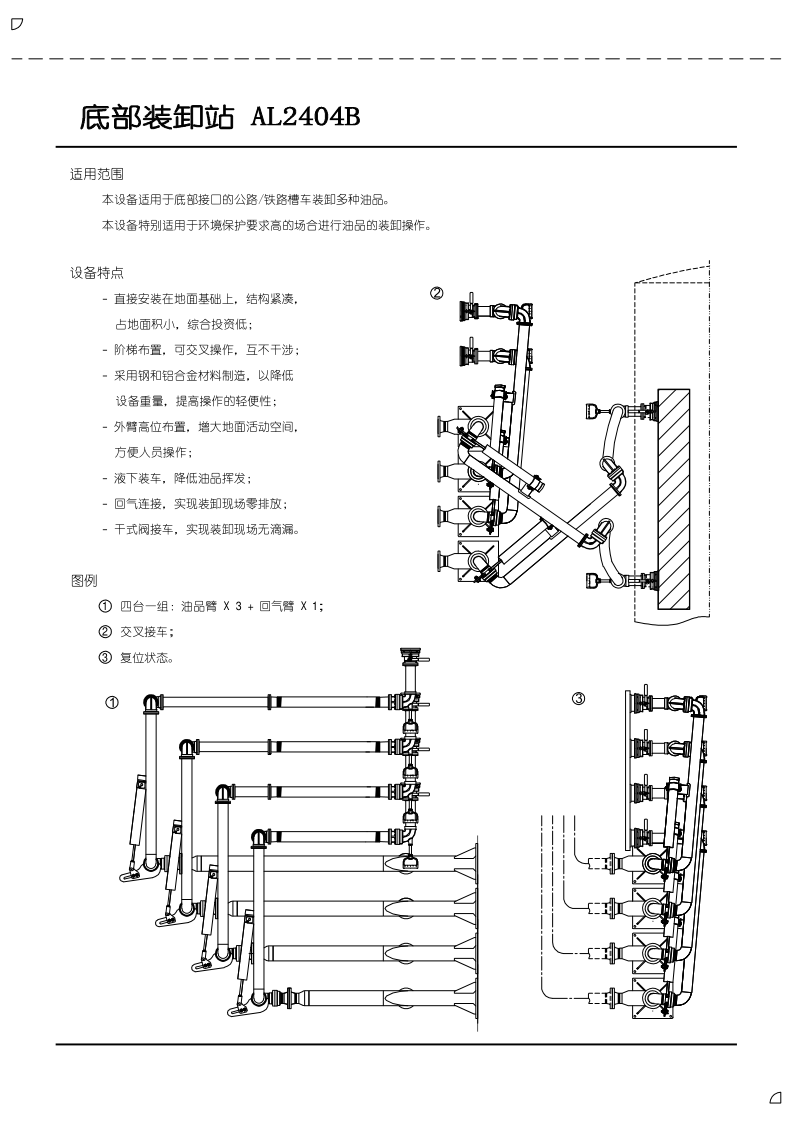 底部装卸站 AL2404B

适用范围

本设备适用于底部接口的公路/铁路槽车装卸多种油品。

本设备特别适用于环境保护要求高的场合进行油品的装卸操作。

设备特点

- 直接安装在地面基础上，结构紧凑，占地面积小，综合投资低；

- 阶梯布置，可交叉操作，互不干涉；

- 采用钢和铝合金材料制造，以降低设备重量，提高操作的轻便性；

- 外臂高位布置，增大地面活动空间，方便人员操作；

- 液下装车，降低油品挥发；

- 回气连接，实现装卸现场零排放；

- 干式阀接车，实现装卸现场无滴漏。

图例

① 四台一组：油品臂 X 3 + 回气臂 X 1；

② 交叉接车；

③ 复位状态。

②

①

③